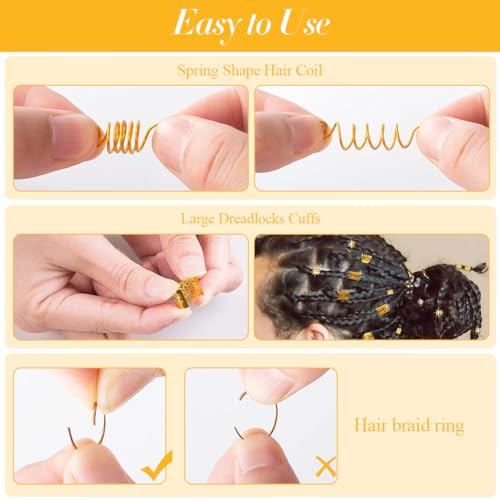 Easy to Use

Spring Shape Hair Coil

Large Dreadlocks Cuffs

Hair braid ring