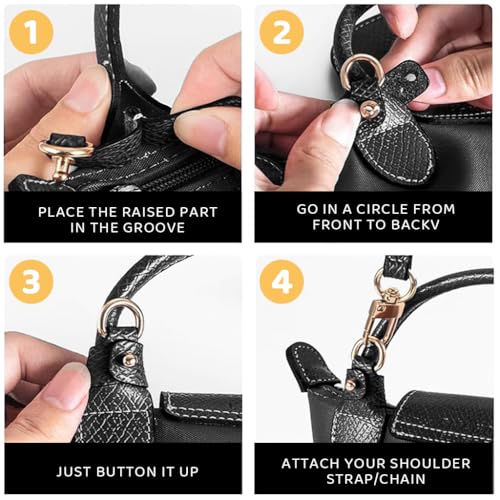 1

PLACE THE RAISED PART IN THE GROOVE

2

GO IN A CIRCLE FROM FRONT TO BACKV

3

JUST BUTTON IT UP

4

ATTACH YOUR SHOULDER STRAP/CHAIN