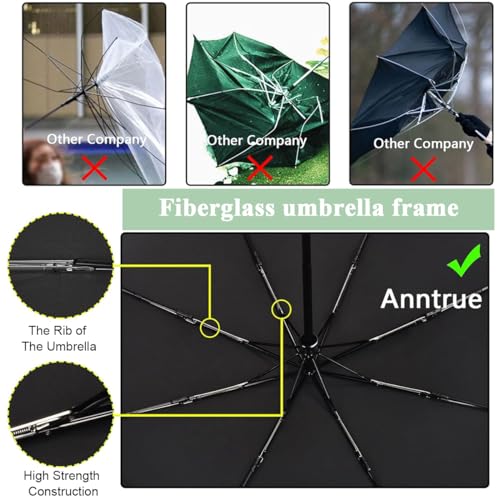 Other Company

Other Company

Other Company

Fiberglass umbrella frame

Anntrue

The Rib of The Umbrella

High Strength Construction