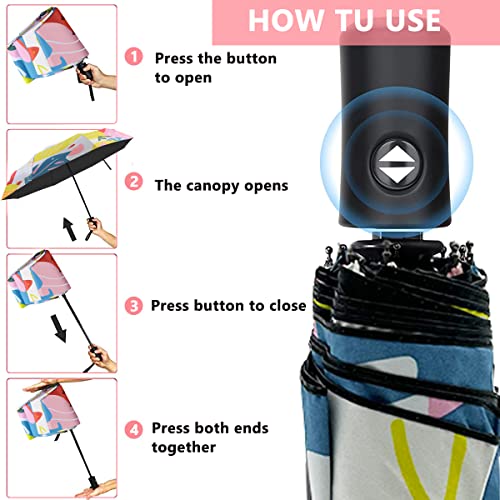 HOW TU USE

1 Press the button to open

2 The canopy opens

3 Press button to close

4 Press both ends together