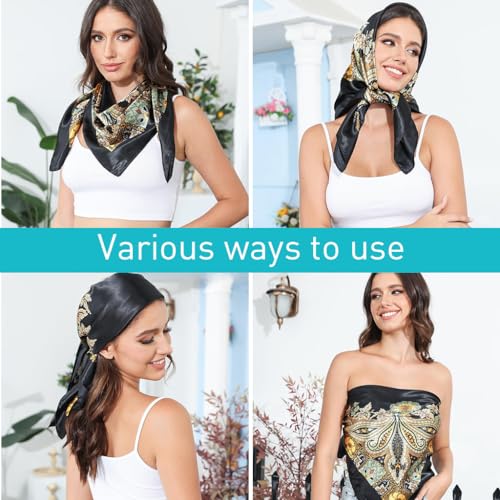 Various ways to use