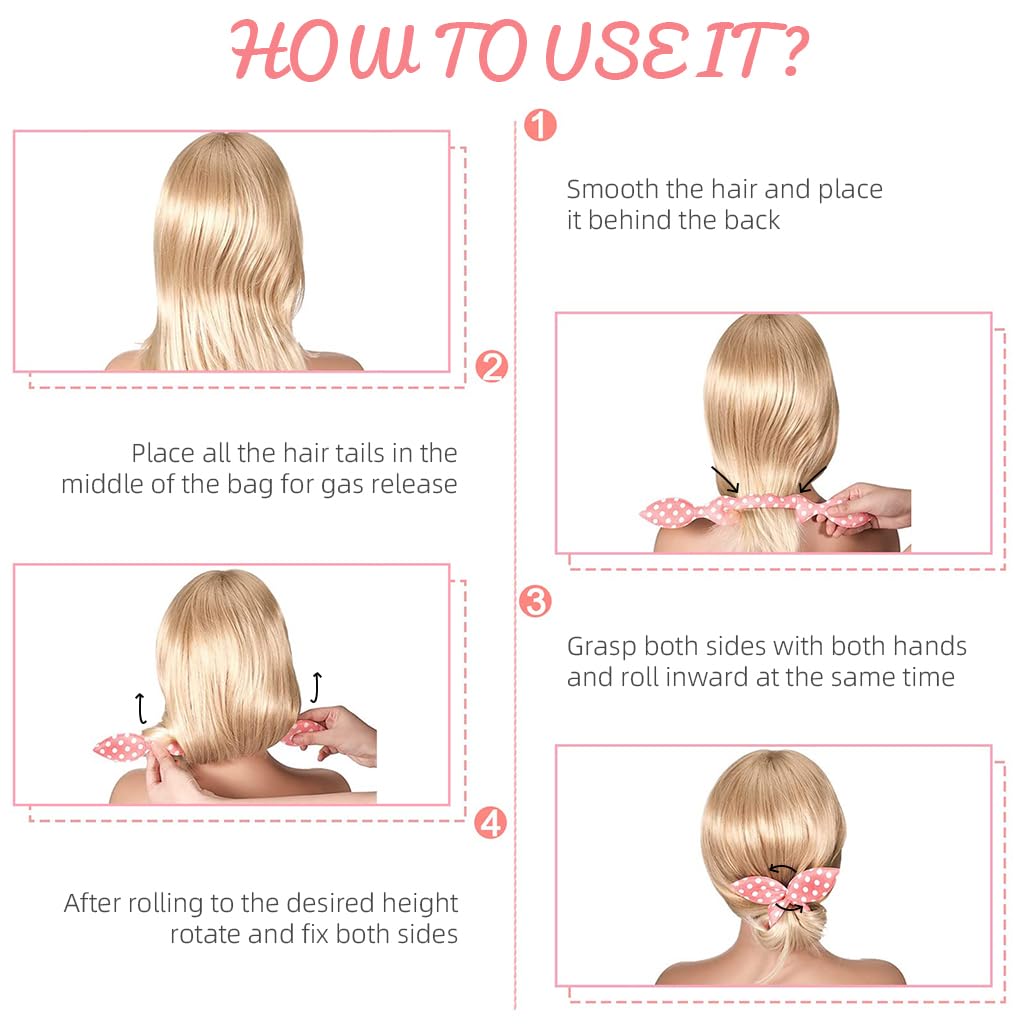 HOW TO USE IT?

1

Smooth the hair and place it behind the back

2

Place all the hair tails in the middle of the bag for gas release

3

Grasp both sides with both hands and roll inward at the same time

4

After rolling to the desired height rotate and fix both sides