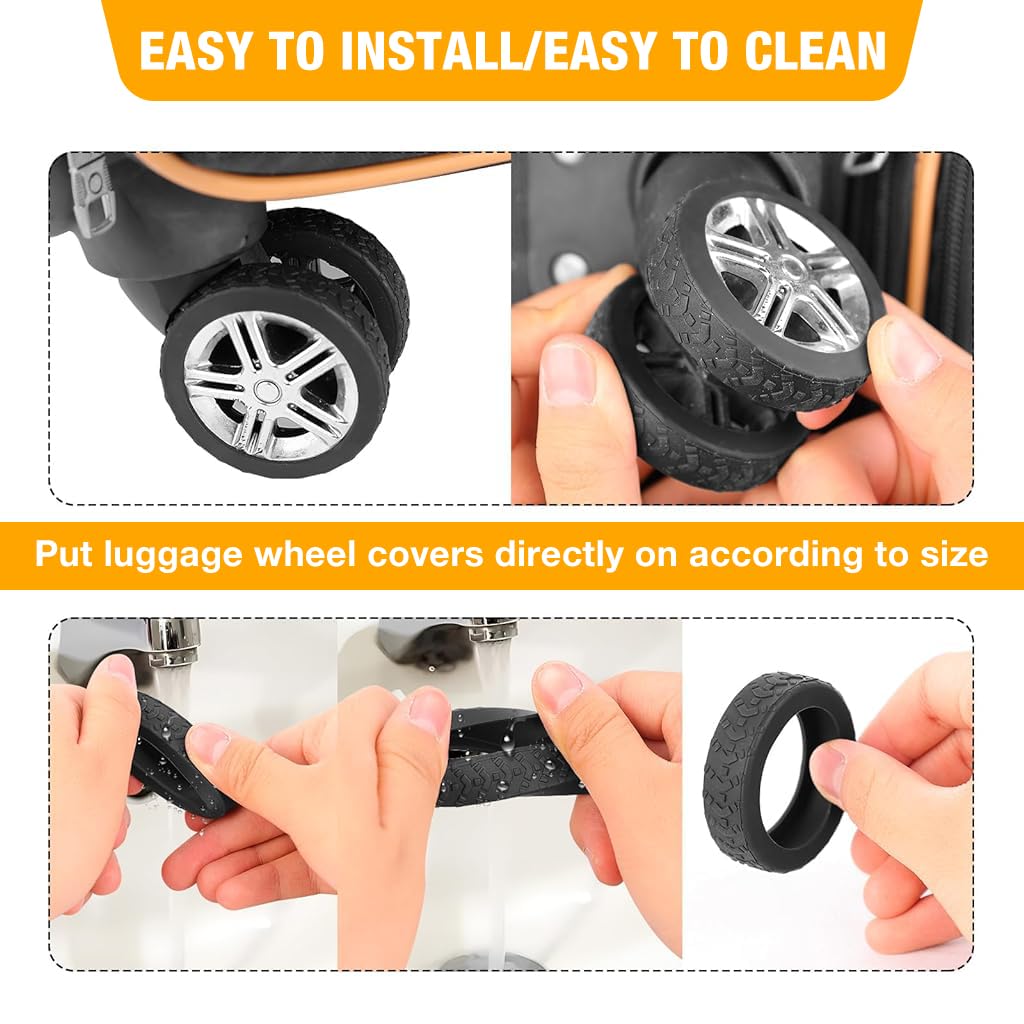 EASY TO INSTALL/EASY TO CLEAN

Put luggage wheel covers directly on according to size