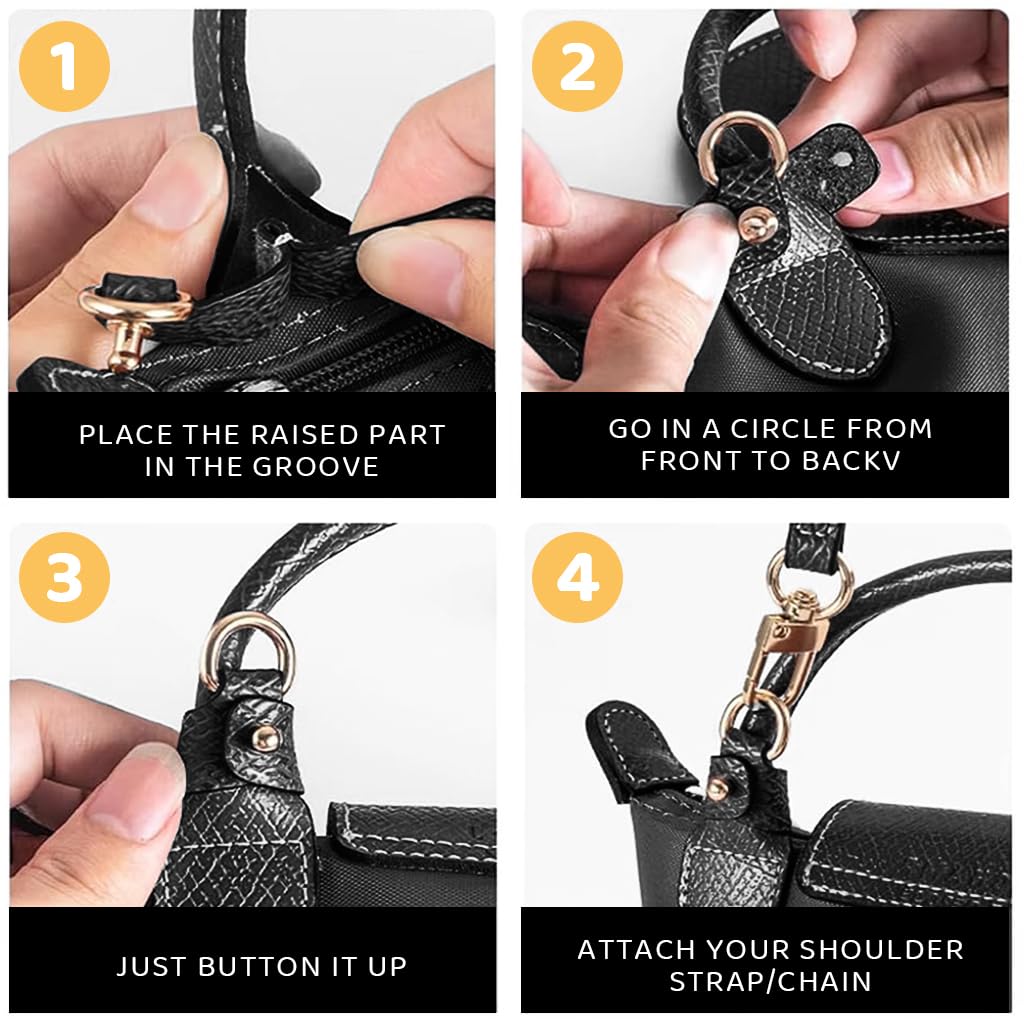 1

PLACE THE RAISED PART IN THE GROOVE

2

GO IN A CIRCLE FROM FRONT TO BACKV

3

JUST BUTTON IT UP

4

ATTACH YOUR SHOULDER STRAP/CHAIN