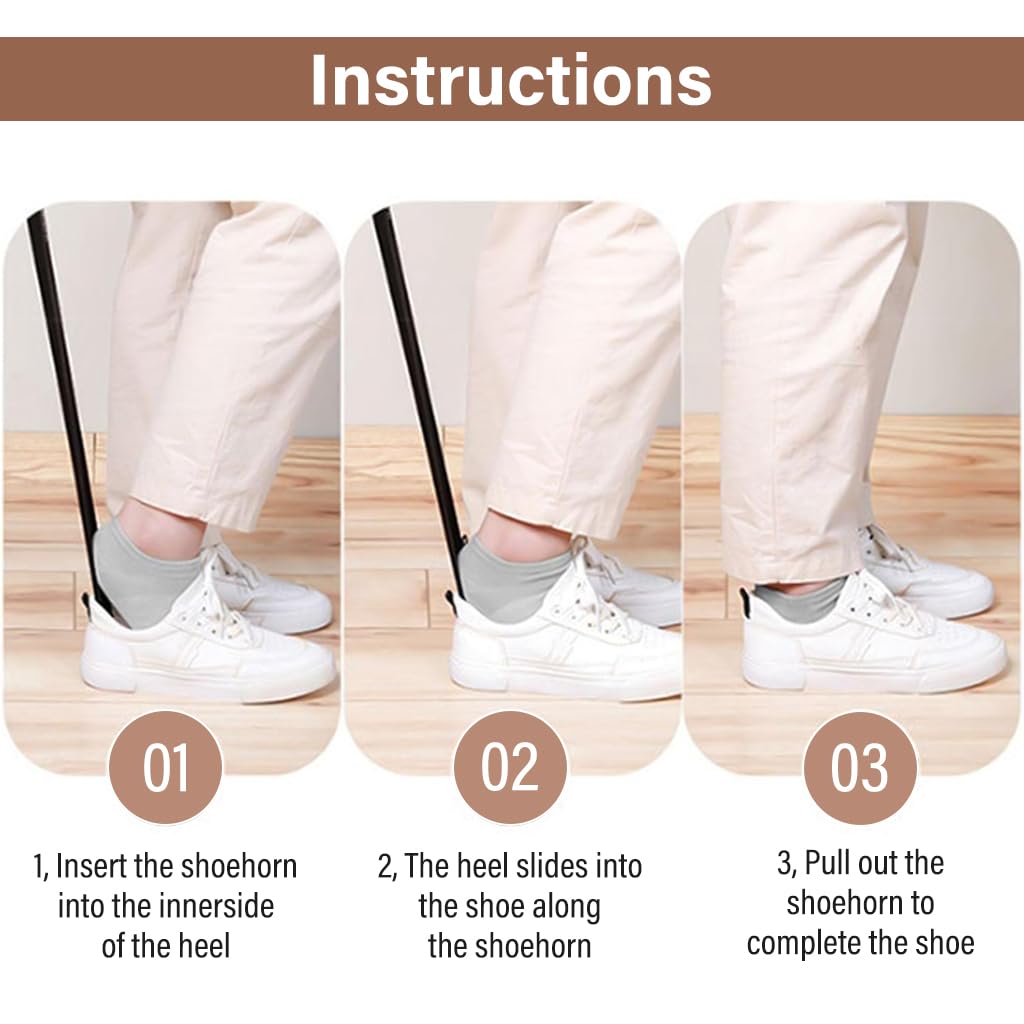 Instructions

01

1, Insert the shoehorn into the innerside of the heel

02

2, The heel slides into the shoe along the shoehorn

03

3, Pull out the shoehorn to complete the shoe