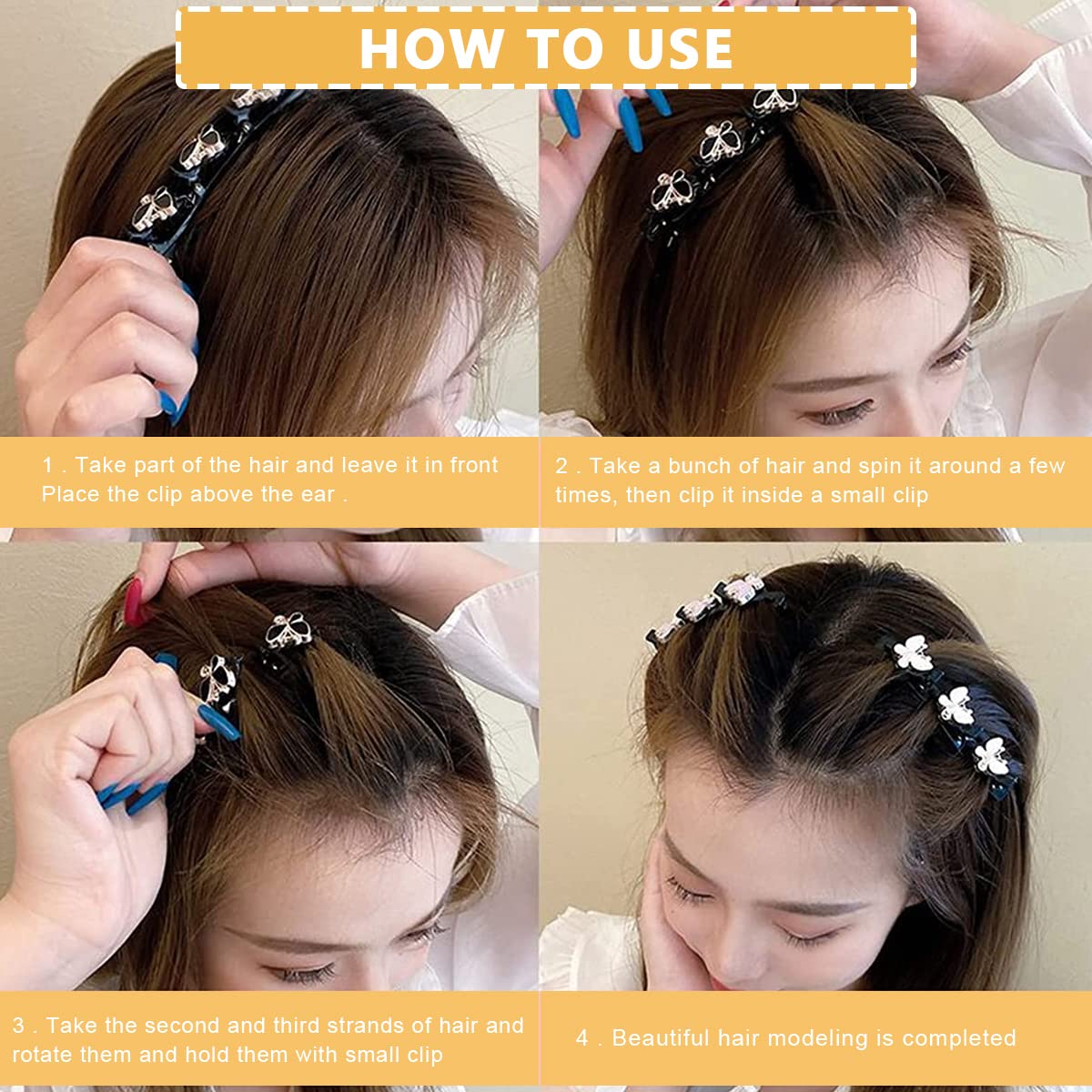 HOW TO USE

1 . Take part of the hair and leave it in front Place the clip above the ear .

2 . Take a bunch of hair and spin it around a few times, then clip it inside a small clip

3 . Take the second and third strands of hair and rotate them and hold them with small clip

4 . Beautiful hair modeling is completed