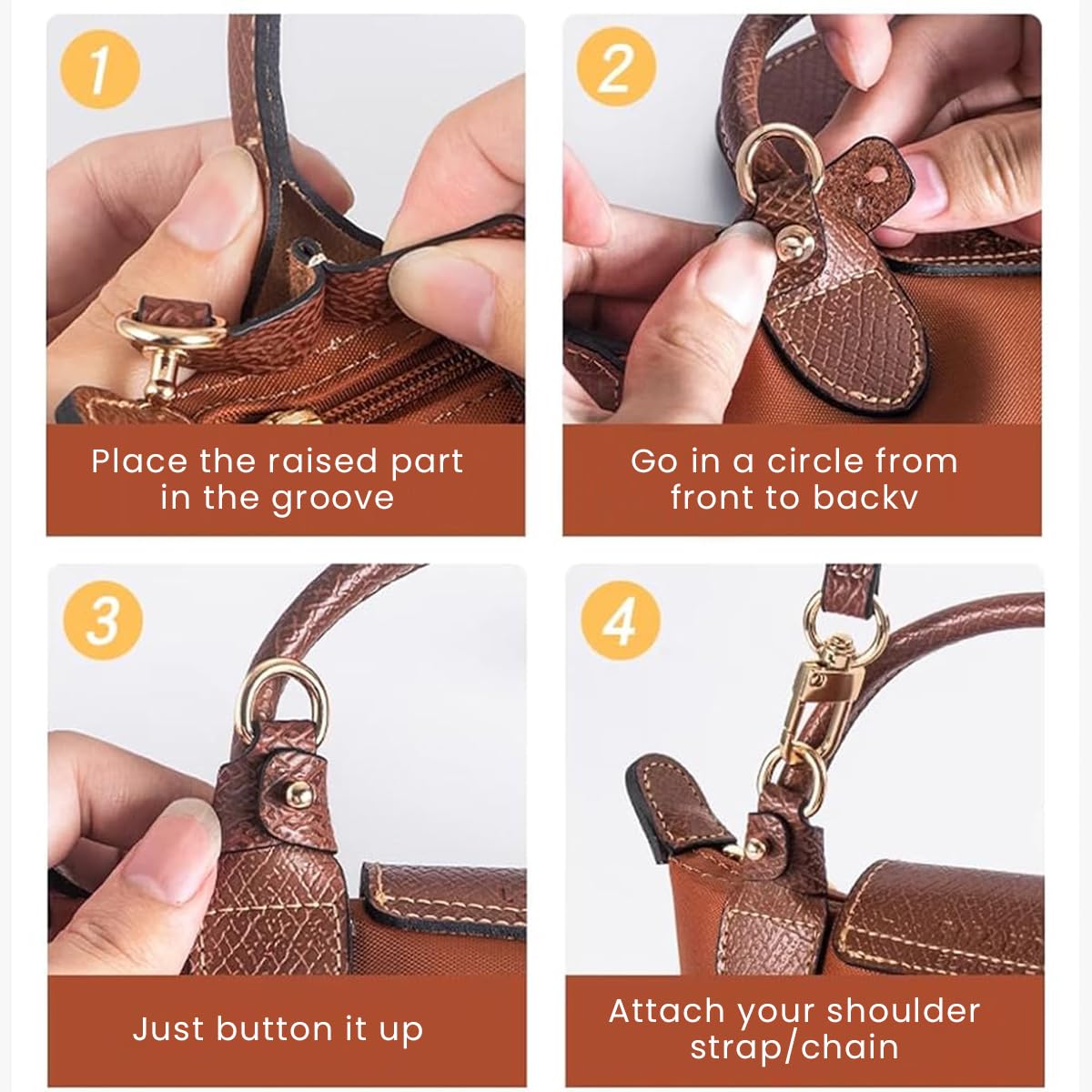 1

Place the raised part in the groove

2

Go in a circle from front to backv

3

Just button it up

4

Attach your shoulder strap/chain