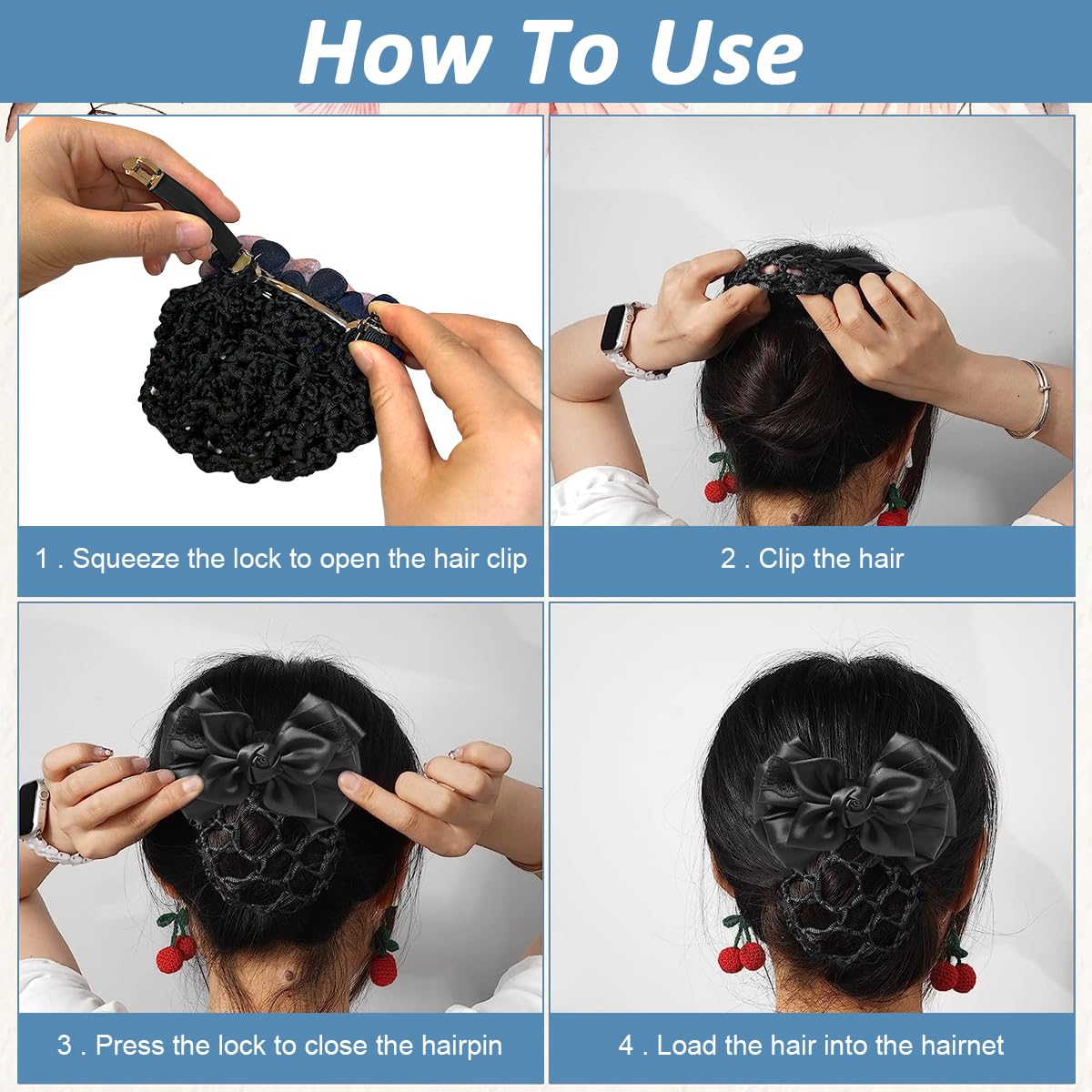 How To Use

1 . Squeeze the lock to open the hair clip

2 . Clip the hair

3 . Press the lock to close the hairpin

4 . Load the hair into the hairnet