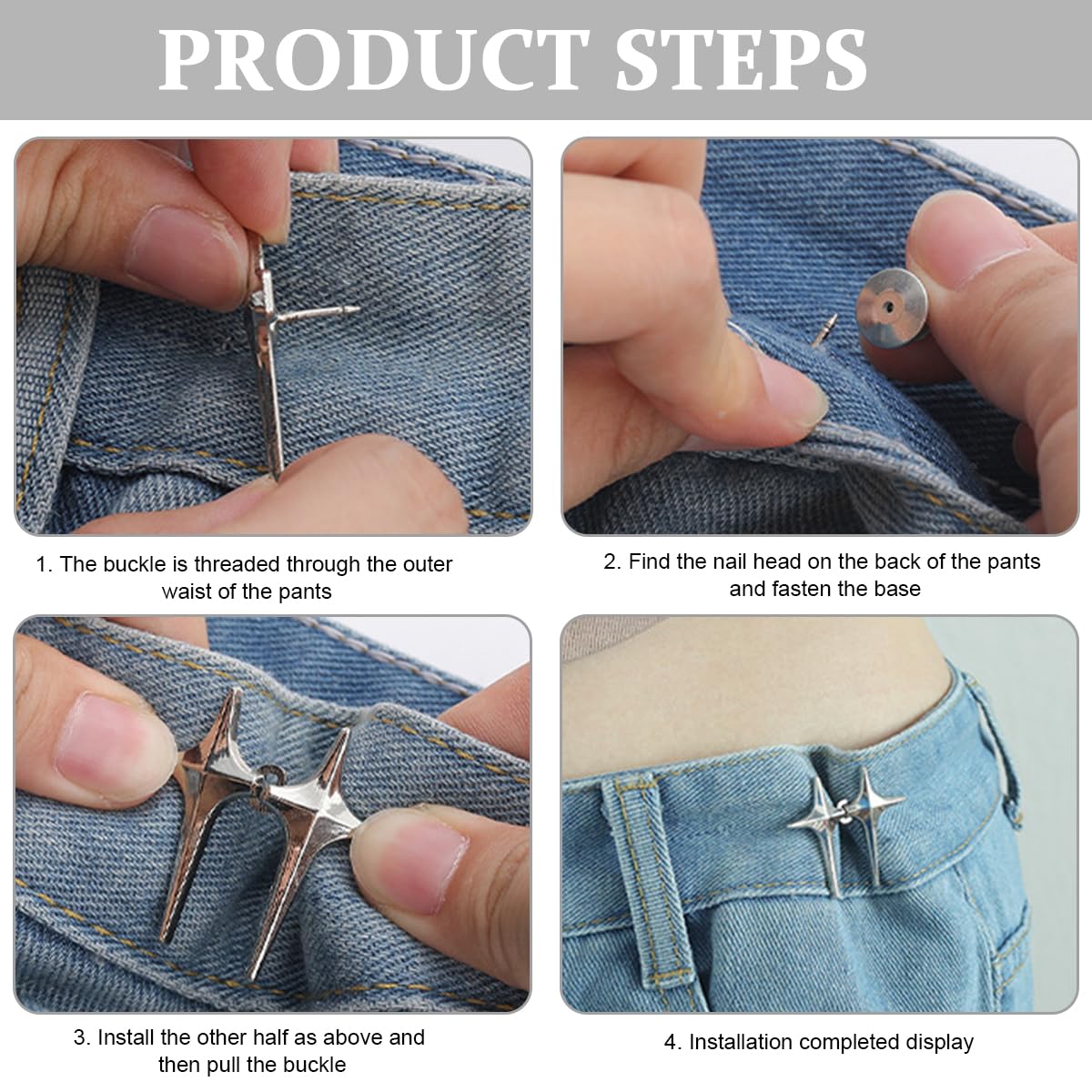 PRODUCT STEPS

1. The buckle is threaded through the outer waist of the pants

2. Find the nail head on the back of the pants and fasten the base

3. Install the other half as above and then pull the buckle

4. Installation completed display