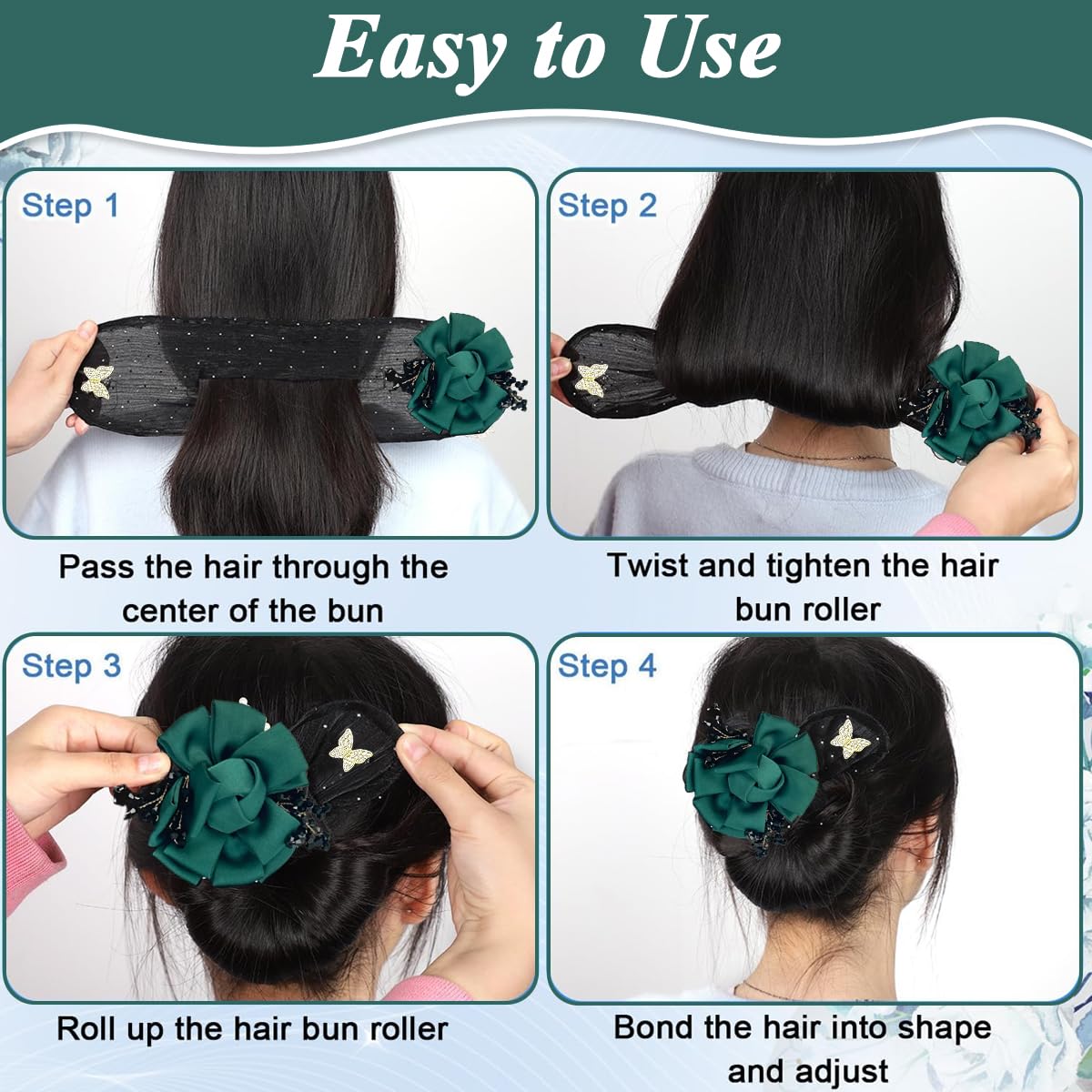 Easy to Use

Step 1

Pass the hair through the center of the bun

Step 2

Twist and tighten the hair bun roller

Step 3

Roll up the hair bun roller

Step 4

Bond the hair into shape and adjust