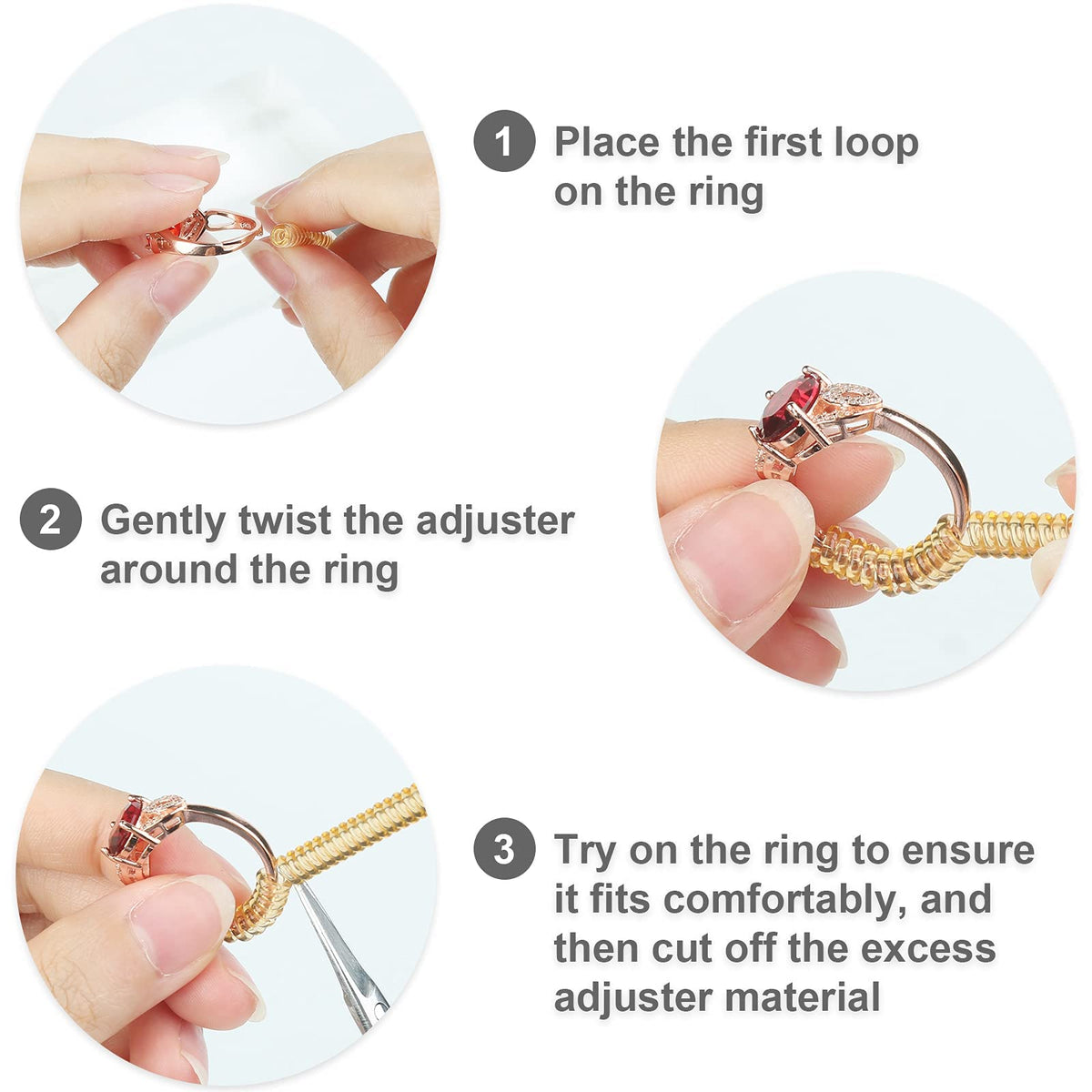 1 Place the first loop on the ring

2 Gently twist the adjuster around the ring

3 Try on the ring to ensure it fits comfortably, and then cut off the excess adjuster material