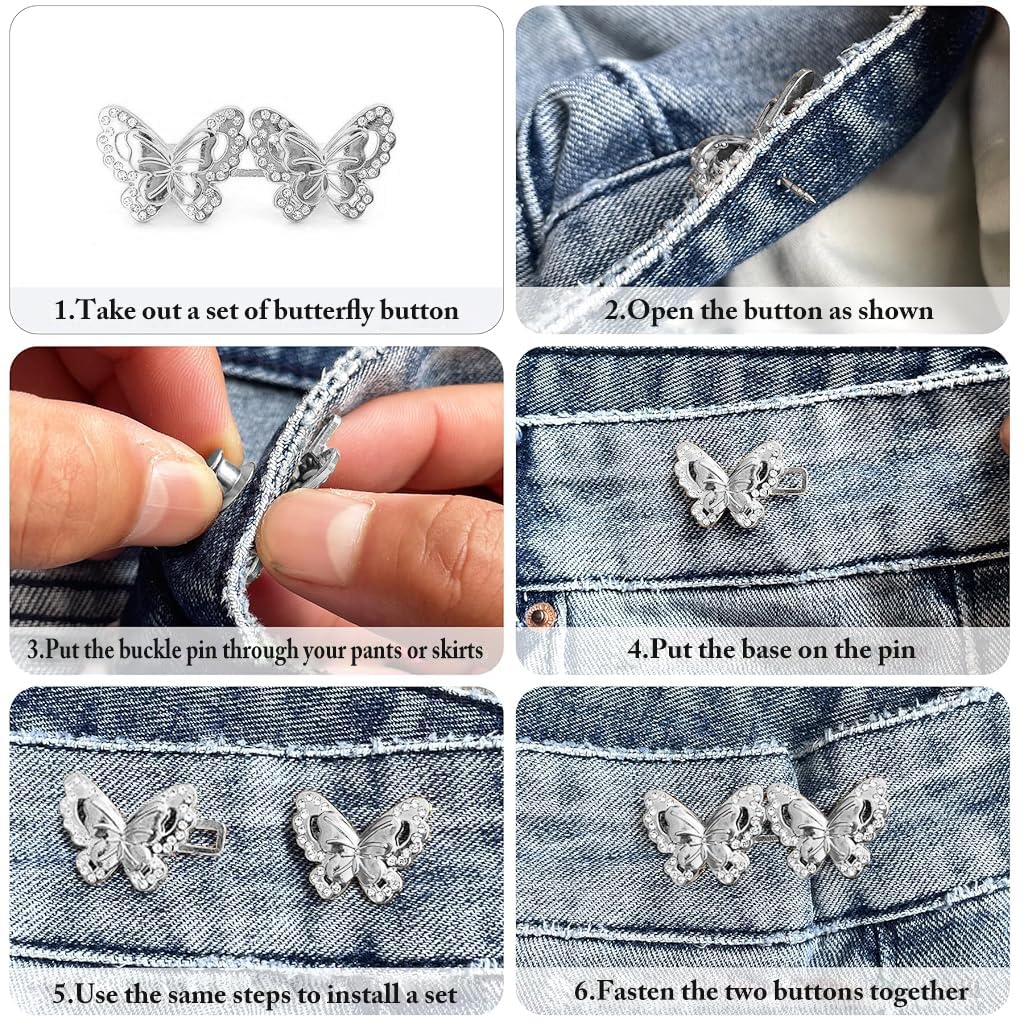 1.Take out a set of butterfly button

2.Open the button as shown

3.Put the buckle pin through your pants or skirts

4.Put the base on the pin

5.Use the same steps to install a set

6.Fasten the two buttons together