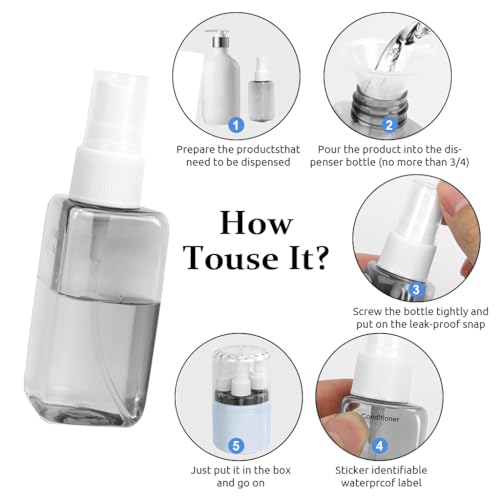 1

Prepare the productsthat need to be dispensed

2

Pour the product into the dispenser bottle (no more than 3/4)

How Touse It?

3

Screw the bottle tightly and put on the leak-proof snap

5

Just put it in the box and go on

Conditioner

4

Sticker identifiable waterprcof label