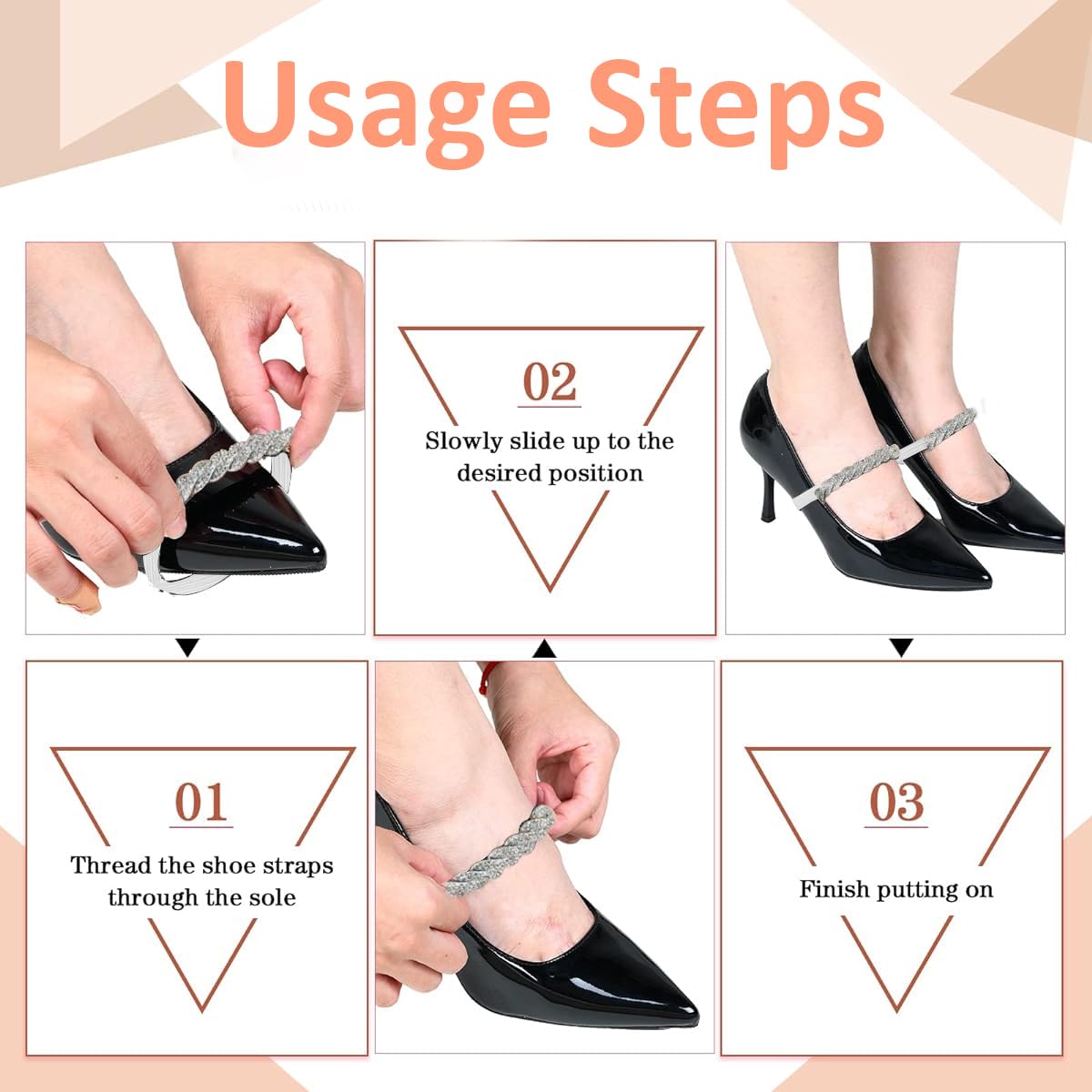 Usage Steps

01

Thread the shoe straps through the sole

02

Slowly slide up to the desired position

03

Finish putting on