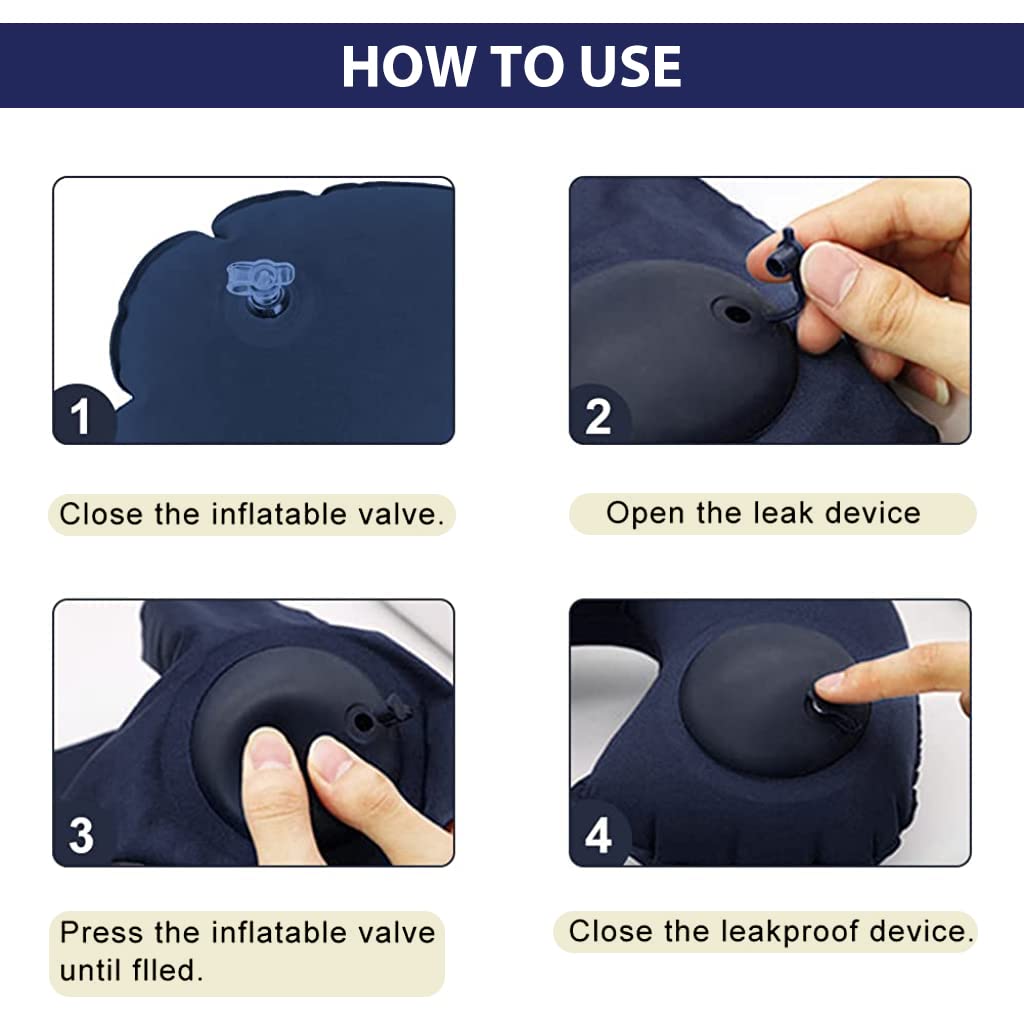 HOW TO USE

1

Close the inflatable valve.

2

Open the leak device

3

Press the inflatable valve until flled.

4

Close the leakproof device.