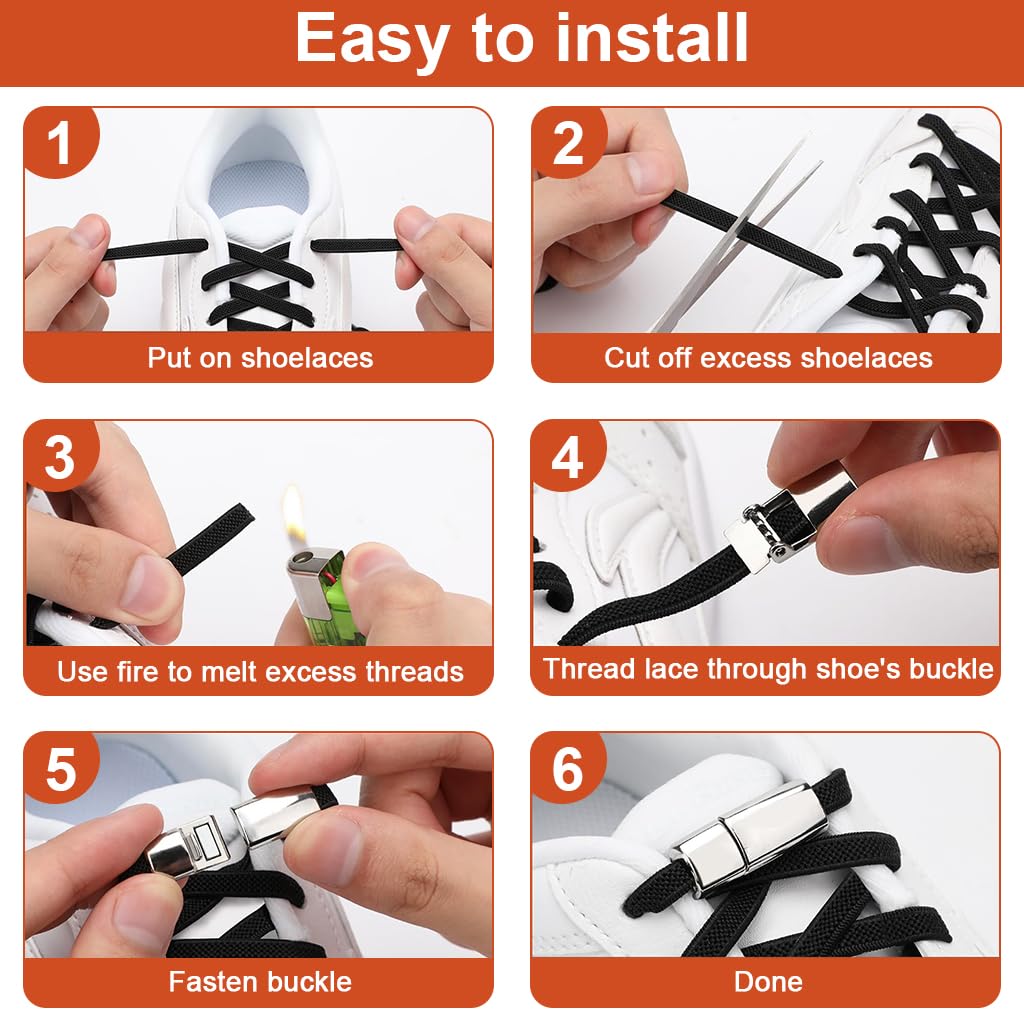 Easy to install

1
Put on shoelaces

2
Cut off excess shoelaces

3
Use fire to melt excess threads

4
Thread lace through shoe's buckle

5
Fasten buckle

6
Done