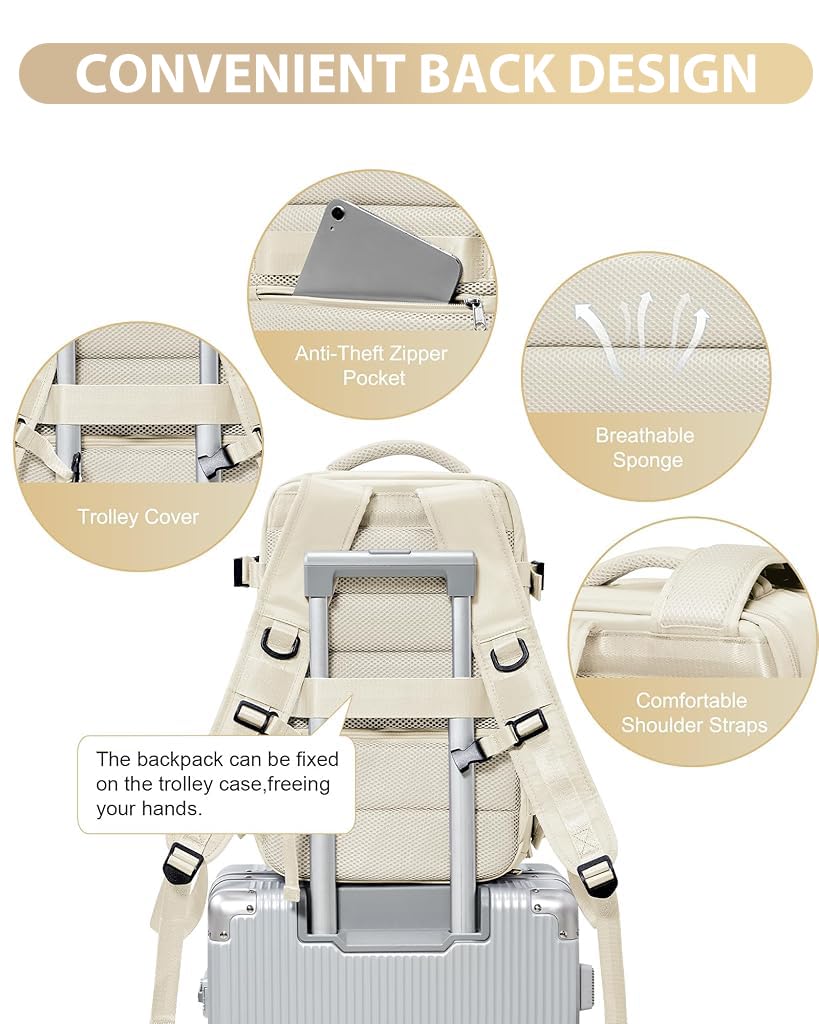 CONVENIENT BACK DESIGN

Anti-Theft Zipper Pocket

Breathable Sponge

Trolley Cover

Comfortable Shoulder Straps

The backpack can be fixed on the trolley case,freeing your hands.