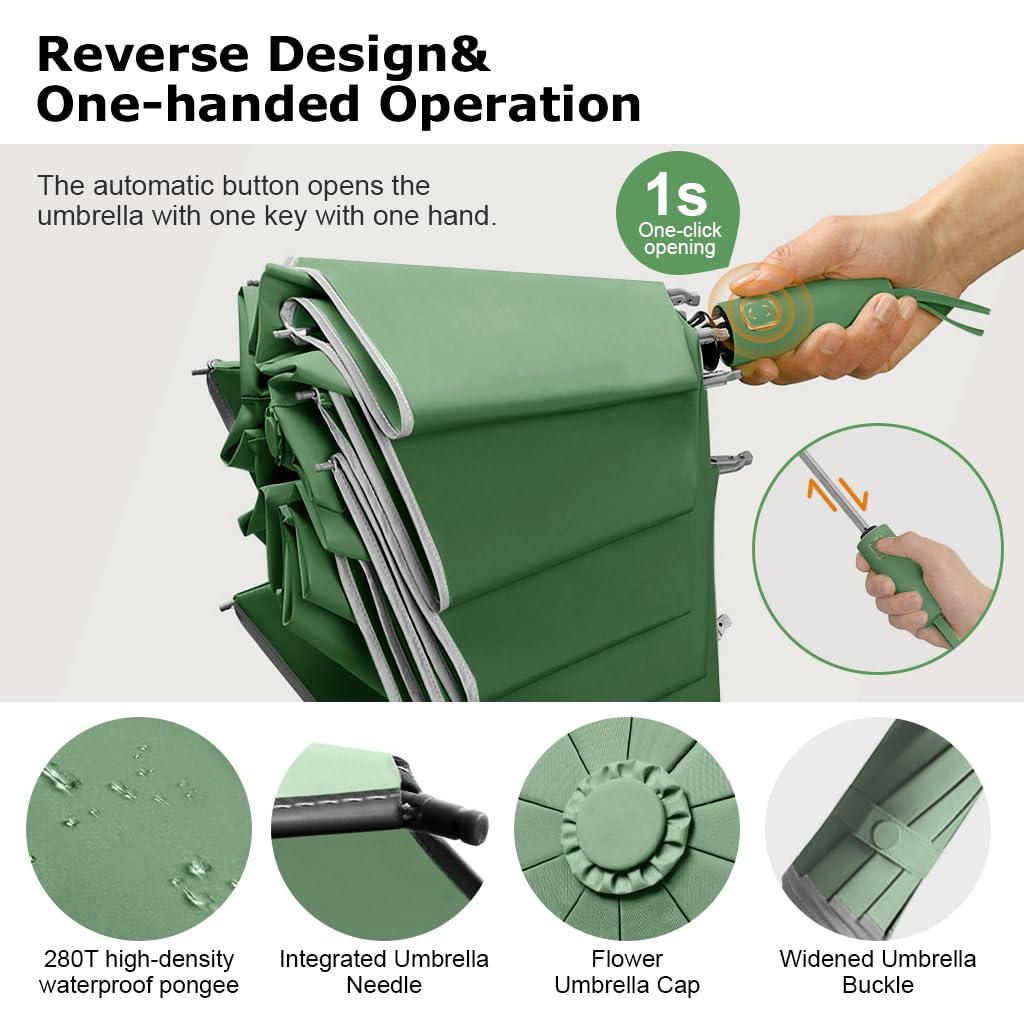 Reverse Design&
One-handed Operation

The automatic button opens the umbrella with one key with one hand.

1s
One-click opening

280T high-density waterproof pongee

Integrated Umbrella Needle

Flower Umbrella Cap

Widened Umbrella Buckle