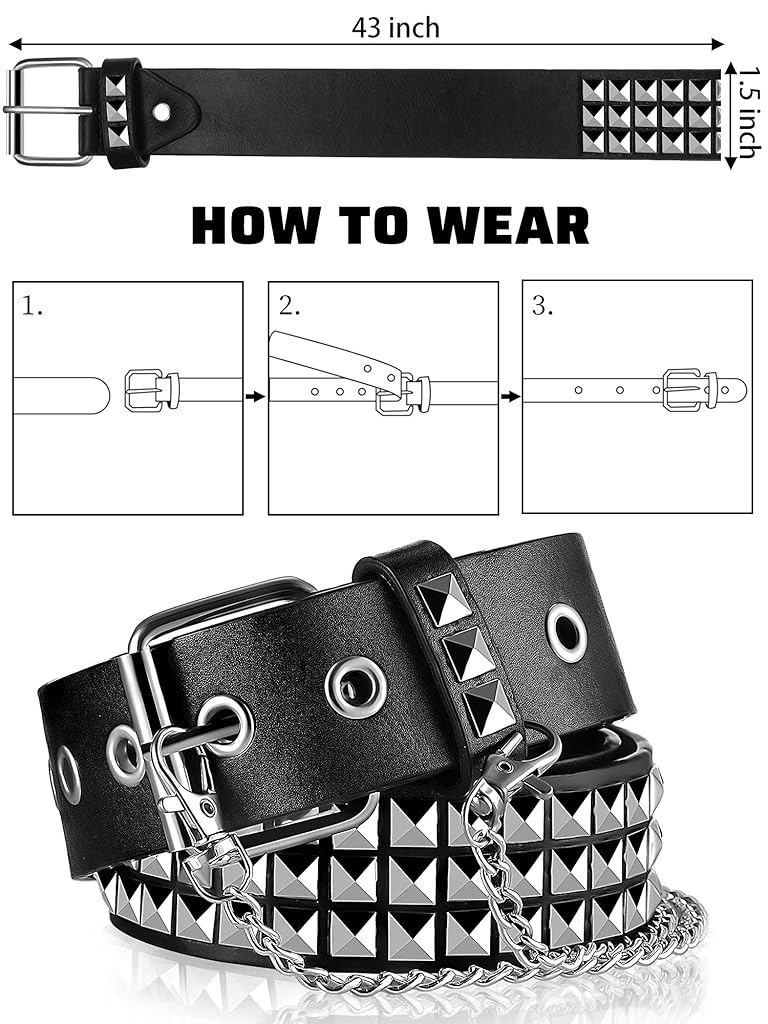 43 inch

1.5 inch

HOW TO WEAR

1.

2.

3.